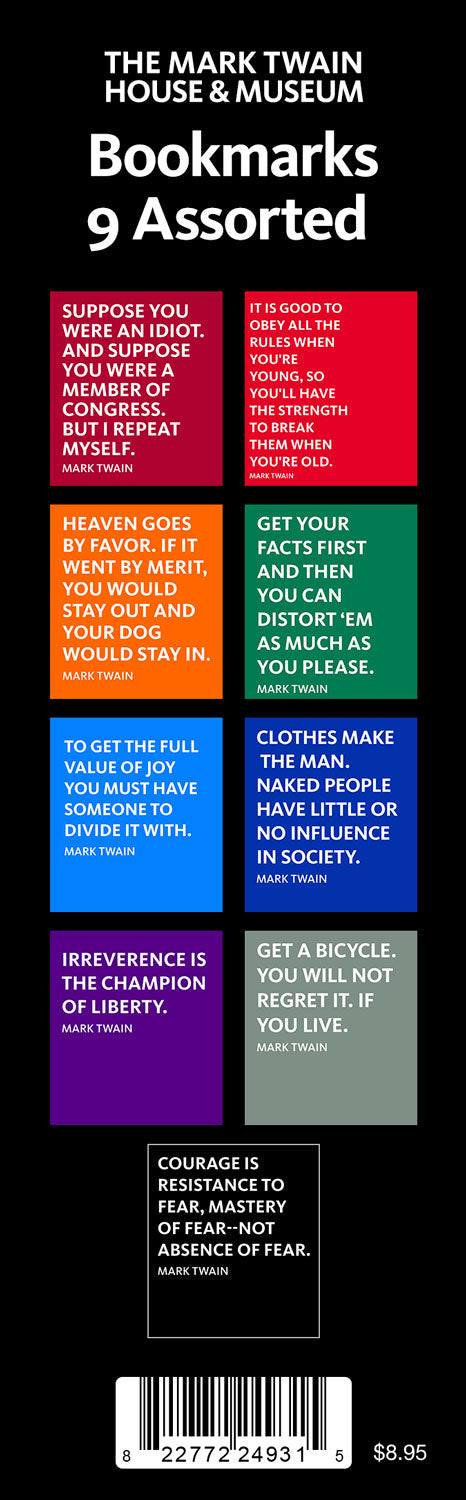 THE MARK TWAIN
HOUSE & MUSEUM

Bookmarks
9 Assorted

SUPPOSE YOU WERE AN IDIOT. AND SUPPOSE YOU WERE A MEMBER OF CONGRESS. BUT I REPEAT MYSELF.
MARK TWAIN

IT IS GOOD TO OBEY ALL THE RULES WHEN YOU'RE YOUNG, SO YOU'LL HAVE THE STRENGTH TO BREAK THEM WHEN YOU'RE OLD.
MARK TWAIN

HEAVEN GOES BY FAVOR. IF IT WENT BY MERIT, YOU WOULD STAY OUT AND YOUR DOG WOULD STAY IN.
MARK TWAIN

GET YOUR FACTS FIRST AND THEN YOU CAN DISTORT 'EM AS MUCH AS YOU PLEASE.
MARK TWAIN

TO GET THE FULL VALUE OF JOY YOU MUST HAVE SOMEONE TO DIVIDE IT WITH.
MARK TWAIN

CLOTHES MAKE THE MAN. NAKED PEOPLE HAVE LITTLE OR NO INFLUENCE IN SOCIETY.
MARK TWAIN

IRREVERENCE IS THE CHAMPION OF LIBERTY.
MARK TWAIN

GET A BICYCLE. YOU WILL NOT REGRET IT. IF YOU LIVE.
MARK TWAIN

COURAGE IS RESISTANCE TO FEAR, MASTERY OF FEAR--NOT ABSENCE OF FEAR.
MARK TWAIN

8 22772 24931 5

$8.95